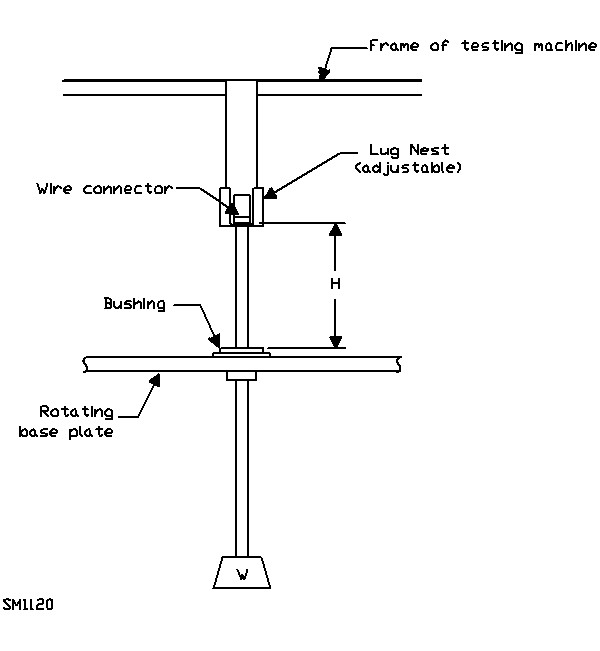 Frame of testing machine

Lug Nest
(adjustable)

Wire connector

H

Bushing

Rotating
base plate

W

SM1120